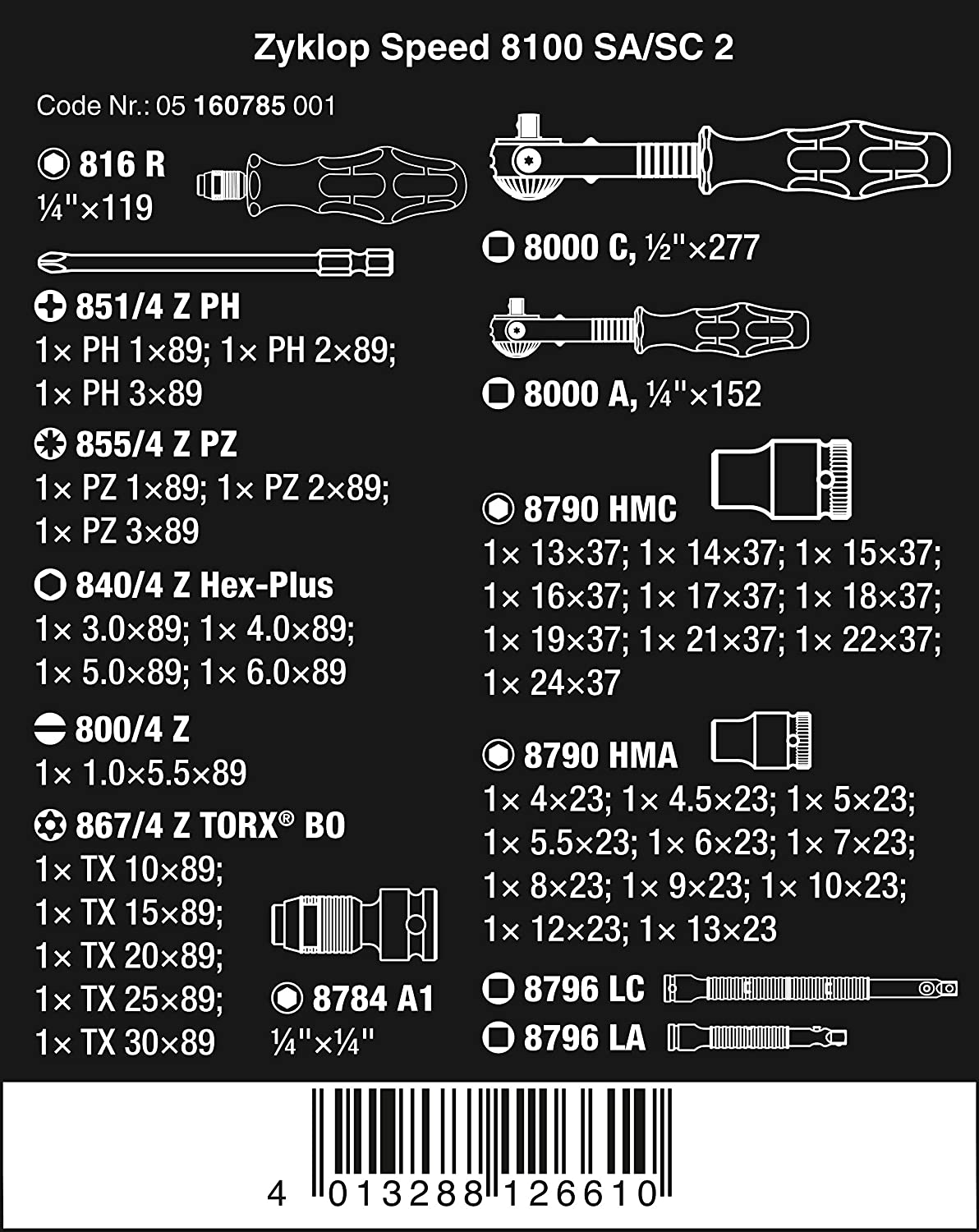 Zyklop Speed 8100 SA/SC 2

Code Nr.: 05 160785 001

816 R
¼"×119

851/4 Z PH
1× PH 1×89; 1× PH 2×89; 1× PH 3×89

855/4 Z PZ
1× PZ 1×89; 1× PZ 2×89; 1× PZ 3×89

840/4 Z Hex-Plus
1× 3.0×89; 1× 4.0×89; 1× 5.0×89; 1× 6.0×89

800/4 Z
1× 1.0×5.5×89

867/4 Z TORX® BO
1× TX 10×89;
1× TX 15×89;
1× TX 20×89;
1× TX 25×89;
1× TX 30×89

8784 A1
¼"×¼"

8000 C, ½"×277

8000 A, ¼"×152

8790 HMC
1× 13×37; 1× 14×37; 1× 15×37; 1× 16×37; 1× 17×37; 1× 18×37; 1× 19×37; 1× 21×37; 1× 22×37; 1× 24×37

8790 HMA
1× 4×23; 1× 4.5×23; 1× 5×23; 1× 5.5×23; 1× 6×23; 1× 7×23; 1× 8×23; 1× 9×23; 1× 10×23; 1× 12×23; 1× 13×23

8796 LC

8796 LA

4 013288 126610